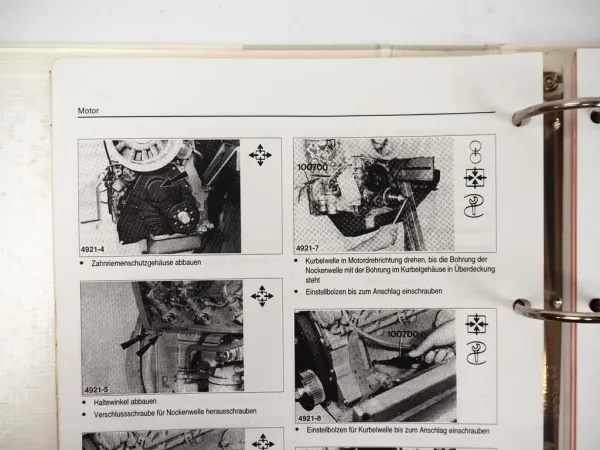 Motor

4921-4

• Zahnriemenschutzgehäuse abbauen

4921-5

• Haltewinkel abbauen
• Verschlussschraube für Nockenwelle herausschrauben

100700

4921-7

• Kurbelwelle in Motordrehrichtung drehen, bis die Bohrung der Nockenwelle mit der Bohrung im Kurbelgehäuse in Überdeckung steht
• Einstellbolzen bis zum Anschlag einschrauben

100700

4921-8

• Einstellbolzen für Kurbelwelle bis zum Anschlag einschrauben