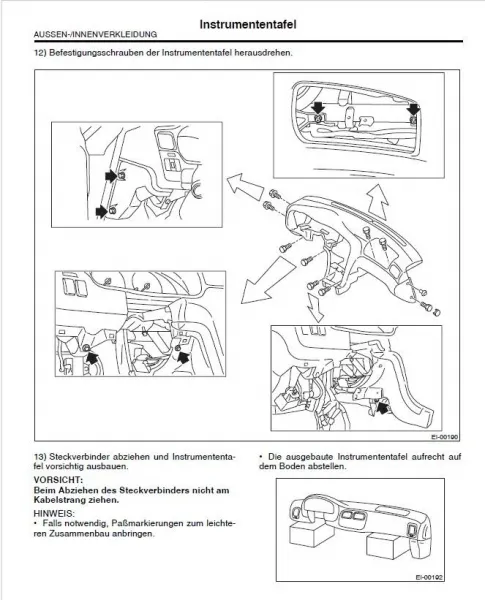 Instrumententafel
AUSSEN-/INNENVERKLEIDUNG

12) Befestigungsschrauben der Instrumententafel herausdrehen.

EI-00190

13) Steckverbinder abziehen und Instrumententafel vorsichtig ausbauen.

VORSICHT:
Beim Abziehen des Steckverbinders nicht am Kabelstrang ziehen.

HINWEIS:
• Falls notwendig, Paßmarkierungen zum leichteren Zusammenbau anbringen.

• Die ausgebaute Instrumententafel aufrecht auf dem Boden abstellen.

EI-00192