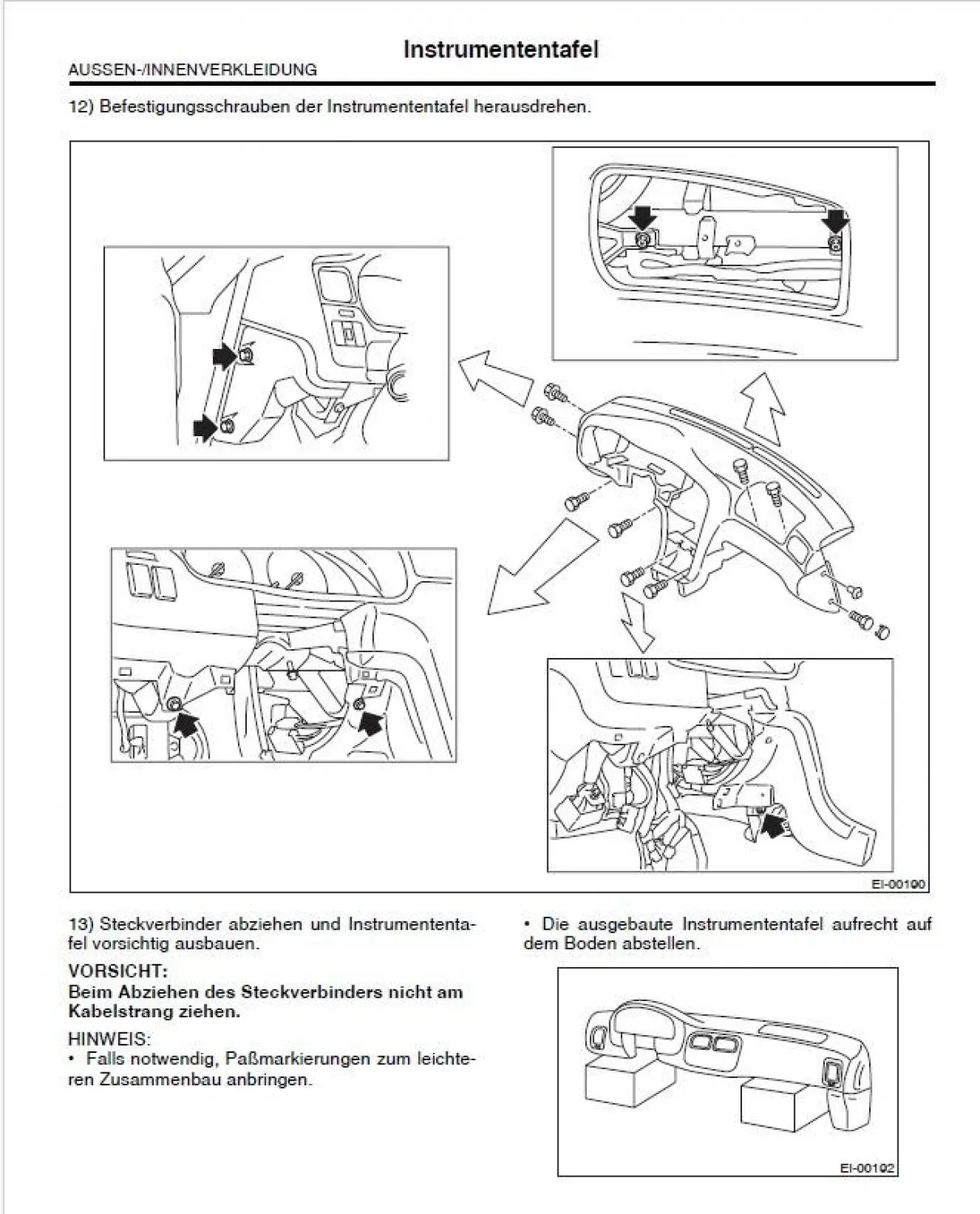 Instrumententafel

AUSSEN-/INNENVERKLEIDUNG

12) Befestigungsschrauben der Instrumententafel herausdrehen.

EI-00190

13) Steckverbinder abziehen und Instrumententafel vorsichtig ausbauen.

VORSICHT:
Beim Abziehen des Steckverbinders nicht am Kabelstrang ziehen.

HINWEIS:
• Falls notwendig, Paßmarkierungen zum leichteren Zusammenbau anbringen.

• Die ausgebaute Instrumententafel aufrecht auf dem Boden abstellen.

EI-00192