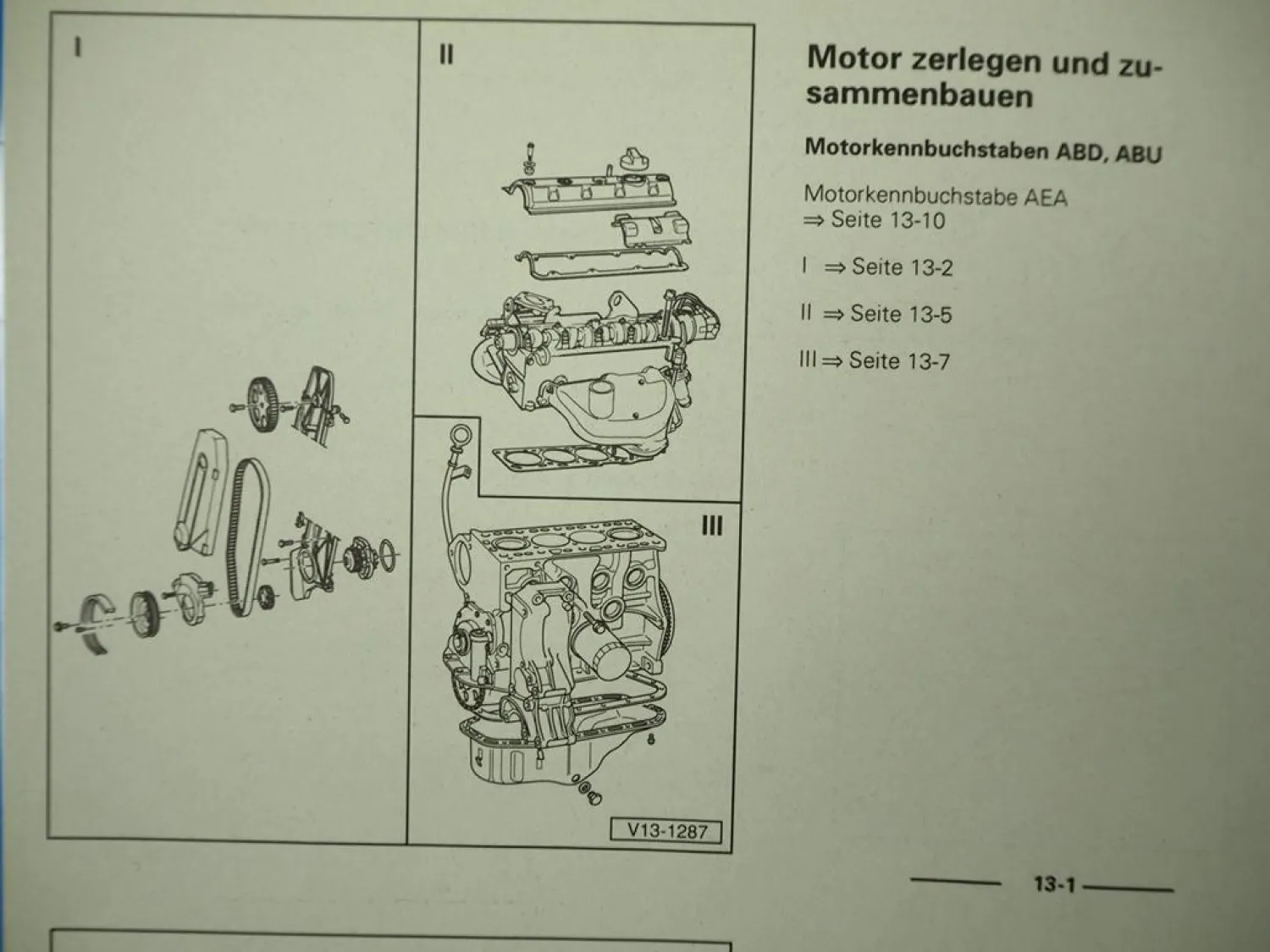 I

II

III

V13-1287

Motor zerlegen und zusammenbauen

Motorkennbuchstaben ABD, ABU

Motorkennbuchstabe AEA
⇒ Seite 13-10

I ⇒ Seite 13-2

II ⇒ Seite 13-5

III ⇒ Seite 13-7

13-1